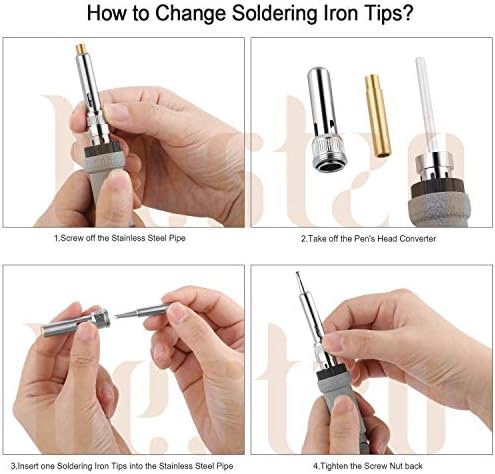 How to Change Soldering Iron Tips?

1.Screw off the Stainless Steel Pipe

2.Take off the Pen's Head Converter

3.Insert one Soldering Iron Tips into the Stainless Steel Pipe

4.Tighten the Screw Nut back