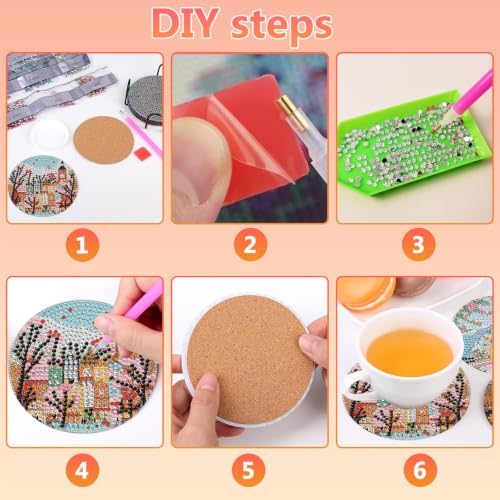 DIY steps

1

2

3

4

5

6