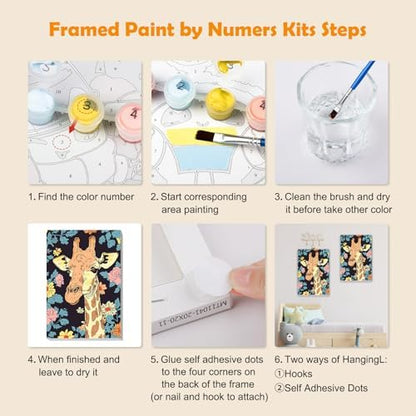 Framed Paint by Numers Kits Steps

3
4
2
4

1. Find the color number

2. Start corresponding area painting

3. Clean the brush and dry it before take other color

MT11041-20X20-11

4. When finished and leave to dry it

5. Glue self adhesive dots to the four corners on the back of the frame (or nail and hook to attach)

6. Two ways of HangingL:
①Hooks
②Self Adhesive Dots