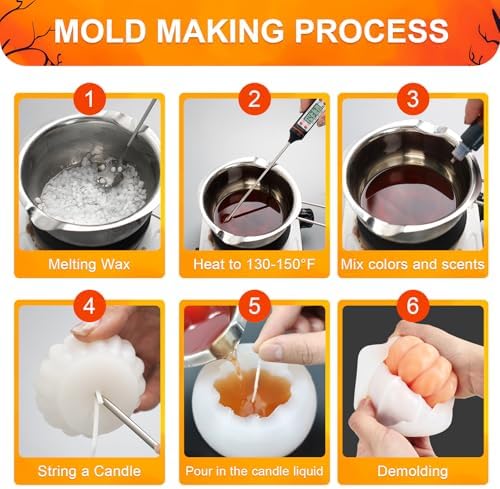 MOLD MAKING PROCESS

1
Melting Wax

2
Heat to 130-150°F

3
Mix colors and scents

4
String a Candle

5
Pour in the candle liquid

6
Demolding