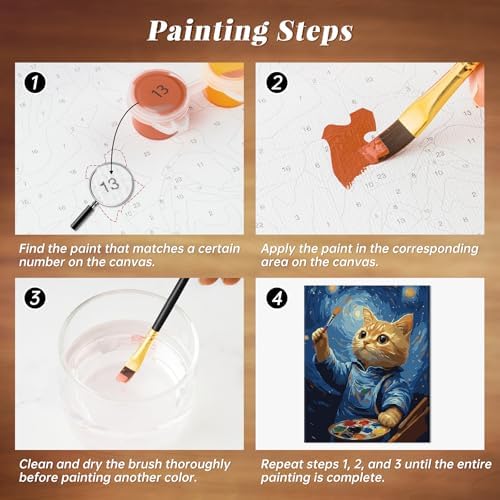 Painting Steps

1

13

13

Find the paint that matches a certain number on the canvas.

2

Apply the paint in the corresponding area on the canvas.

3

Clean and dry the brush thoroughly before painting another color.

4

Repeat steps 1, 2, and 3 until the entire painting is complete.