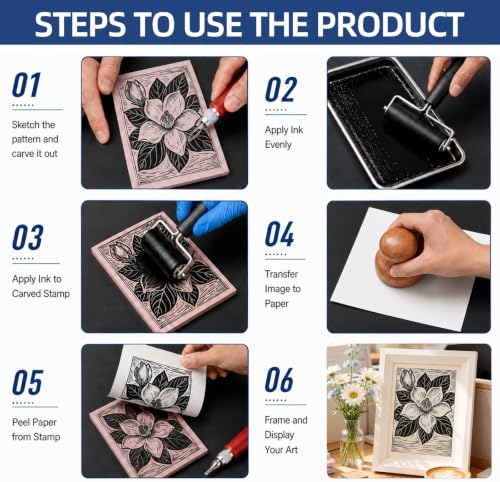 STEPS TO USE THE PRODUCT

01

Sketch the pattern and carve it out

02

Apply Ink Evenly

03

Apply Ink to Carved Stamp

04

Transfer Image to Paper

05

Peel Paper from Stamp

06

Frame and Display Your Art