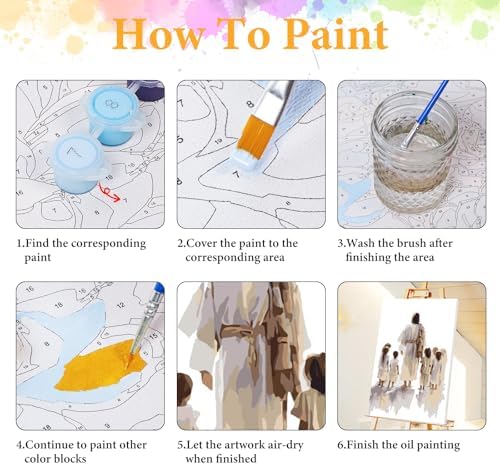 How To Paint

1.Find the corresponding paint

2.Cover the paint to the corresponding area

3.Wash the brush after finishing the area

4.Continue to paint other color blocks

5.Let the artwork air-dry when finished

6.Finish the oil painting