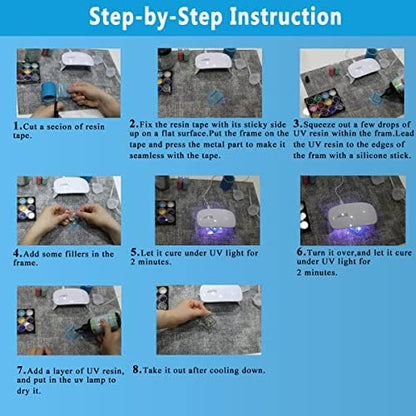 Step-by-Step Instruction

1.Cut a secion of resin tape.

2.Fix the resin tape with its sticky side up on a flat surface.Put the frame on the tape and press the metal part to make it seamless with the tape.

3.Squeeze out a few drops of UV resin within the fram.Lead the UV resin to the edges of the fram with a silicone stick.

4.Add some fillers in the frame.

5.Let it cure under UV light for 2 minutes.

6.Turn it over,and let it cure under UV light for 2 minutes.

7.Add a layer of UV resin, and put in the uv lamp to dry it.

8.Take it out after cooling down.