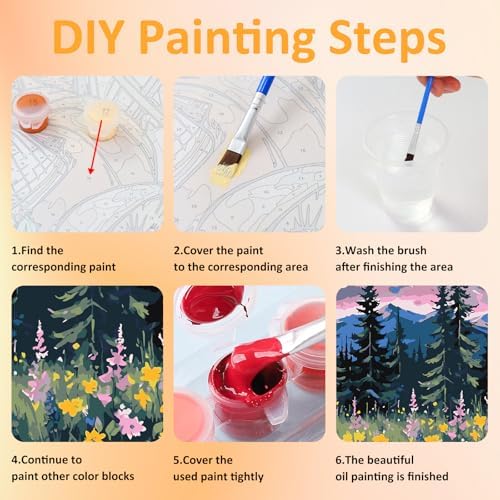 DIY Painting Steps

1.Find the corresponding paint

2.Cover the paint to the corresponding area

3.Wash the brush after finishing the area

4.Continue to paint other color blocks

5.Cover the used paint tightly

6.The beautiful oil painting is finished