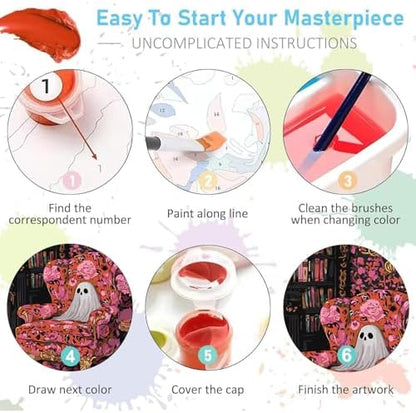 Easy To Start Your Masterpiece

UNCOMPLICATED INSTRUCTIONS

1

1

1

Find the correspondent number

2

Paint along line

3

Clean the brushes when changing color

4

Draw next color

5

Cover the cap

6

Finish the artwork