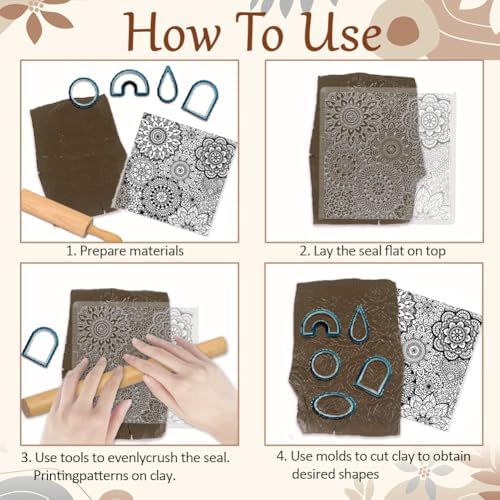 How To Use

1. Prepare materials

2. Lay the seal flat on top

3. Use tools to evenlycrush the seal. Printingpatterns on clay.

4. Use molds to cut clay to obtain desired shapes