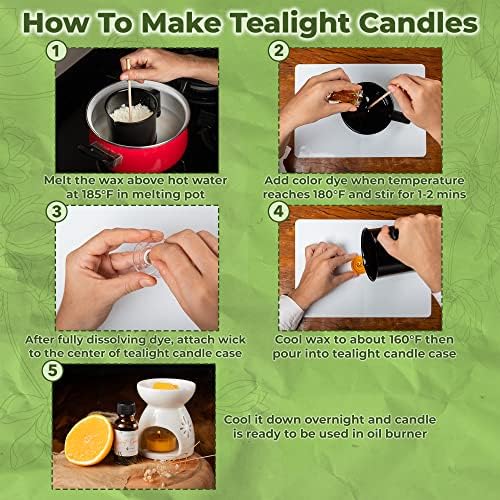 How To Make Tealight Candles

1

Melt the wax above hot water at 185°F in melting pot

2

Add color dye when temperature reaches 180°F and stir for 1-2 mins

3

After fully dissolving dye, attach wick to the center of tealight candle case

4

Cool wax to about 160°F then pour into tealight candle case

5

Cool it down overnight and candle is ready to be used in oil burner