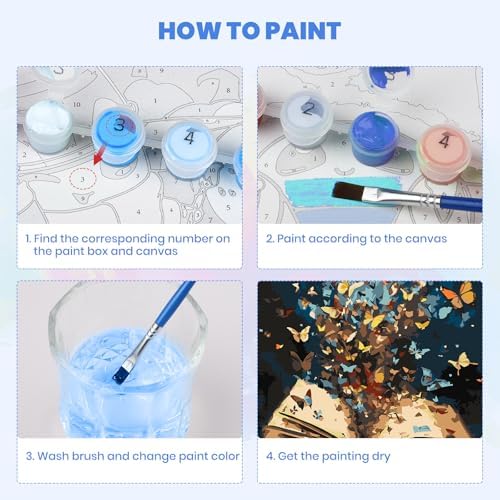 HOW TO PAINT

1. Find the corresponding number on the paint box and canvas

2. Paint according to the canvas

3. Wash brush and change paint color

4. Get the painting dry