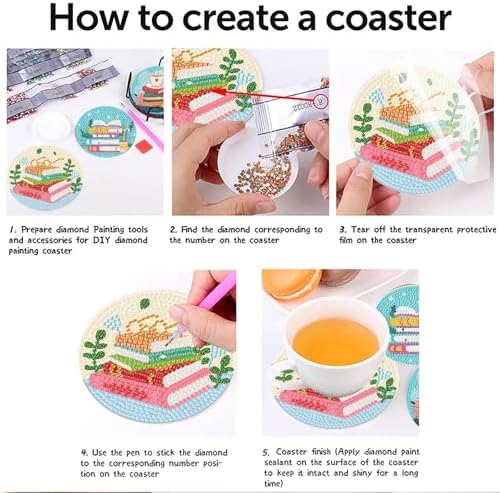 How to create a coaster

1. Prepare diamond Painting tools and accessories for DIY diamond painting coaster

2. Find the diamond corresponding to the number on the coaster

3. Tear off the transparent protective film on the coaster

4. Use the pen to stick the diamond to the corresponding number position on the coaster

5. Coaster finish (Apply diamond paint sealant on the surface of the coaster to keep it intact and shiny for a long time)