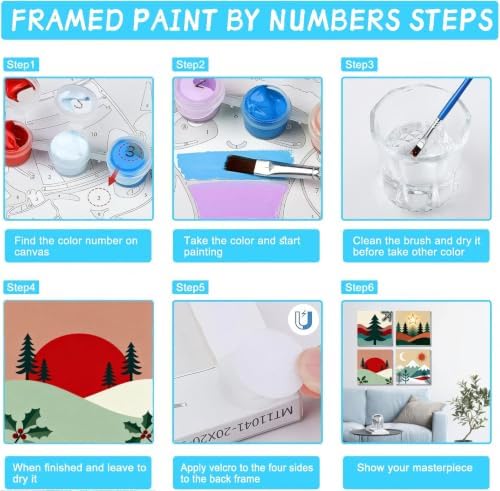 FRAMED PAINT BY NUMBERS STEPS

Step1

Find the color number on canvas

Step2

Take the color and start painting

Step3

Clean the brush and dry it before take other color

Step4

When finished and leave to dry it

Step5

MT11041-20X20

Apply velcro to the four sides to the back frame

Step6

Show your masterpiece