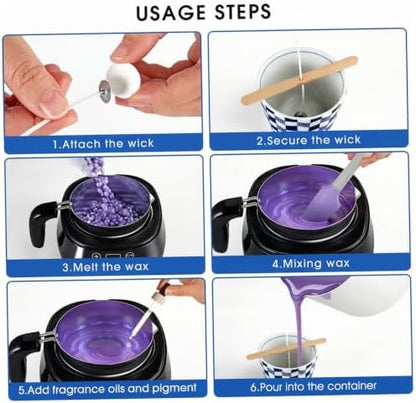 USAGE STEPS

1.Attach the wick

2.Secure the wick

3.Melt the wax

4.Mixing wax

5.Add fragrance oils and pigment

6.Pour into the container