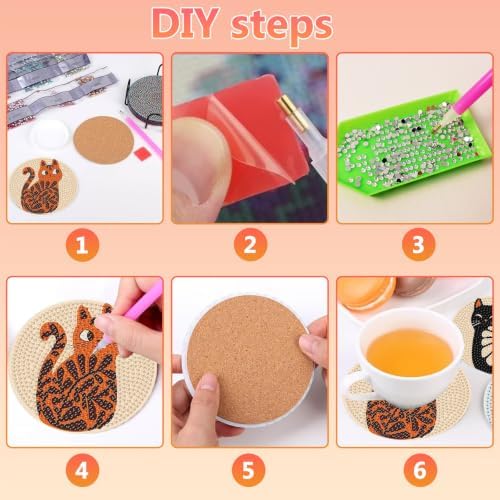 DIY steps

1

2

3

4

5

6