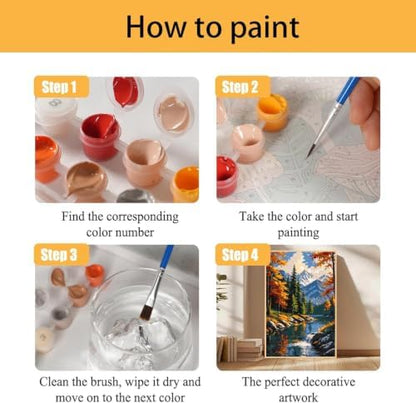 How to paint

Step 1

Find the corresponding color number

Step 2

Take the color and start painting

Step 3

Clean the brush, wipe it dry and move on to the next color

Step 4

The perfect decorative artwork