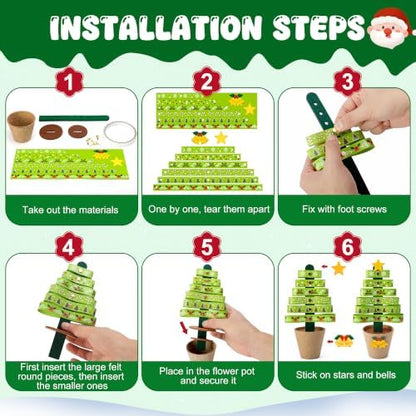 INSTALLATION STEPS

1
Take out the materials

2
One by one, tear them apart

3
Fix with foot screws

4
First insert the large felt round pieces, then insert the smaller ones

5
Place in the flower pot and secure it

6
Stick on stars and bells