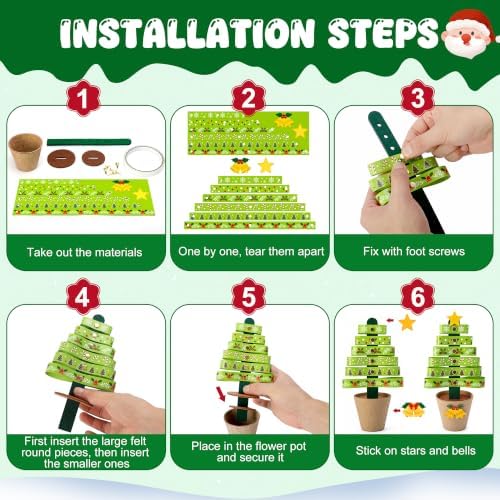 INSTALLATION STEPS

1

Take out the materials

2

One by one, tear them apart

3

Fix with foot screws

4

First insert the large felt round pieces, then insert the smaller ones

5

Place in the flower pot and secure it

6

Stick on stars and bells