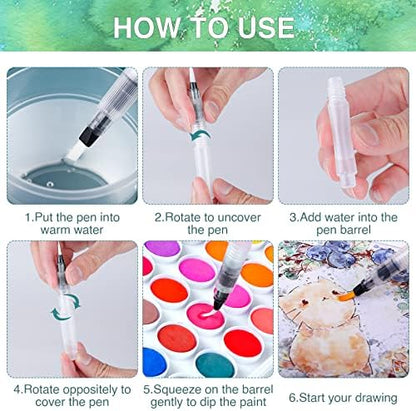 HOW TO USE

1.Put the pen into warm water

2.Rotate to uncover the pen

3.Add water into the pen barrel

4.Rotate oppositely to cover the pen

5.Squeeze on the barrel gently to dip the paint

6.Start your drawing