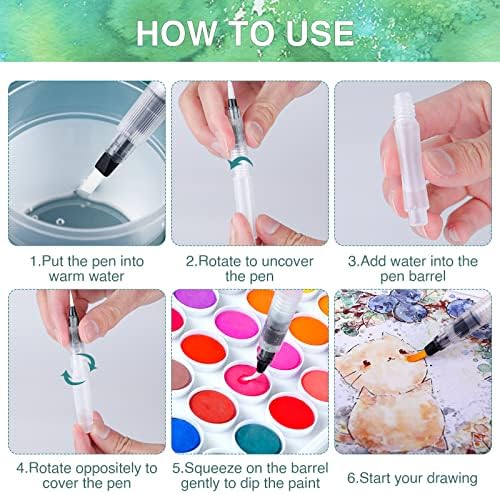 HOW TO USE

1.Put the pen into warm water

2.Rotate to uncover the pen

3.Add water into the pen barrel

4.Rotate oppositely to cover the pen

5.Squeeze on the barrel gently to dip the paint

6.Start your drawing