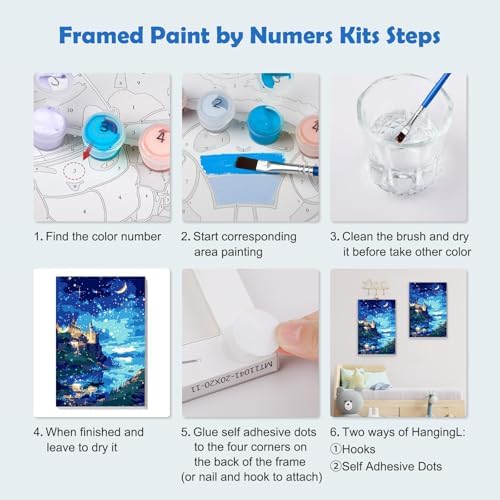 Framed Paint by Numers Kits Steps

3

4

2

4

1. Find the color number

2. Start corresponding area painting

3. Clean the brush and dry it before take other color

MT11041-20X20-11

4. When finished and leave to dry it

5. Glue self adhesive dots to the four corners on the back of the frame (or nail and hook to attach)

6. Two ways of HangingL:
①Hooks
②Self Adhesive Dots