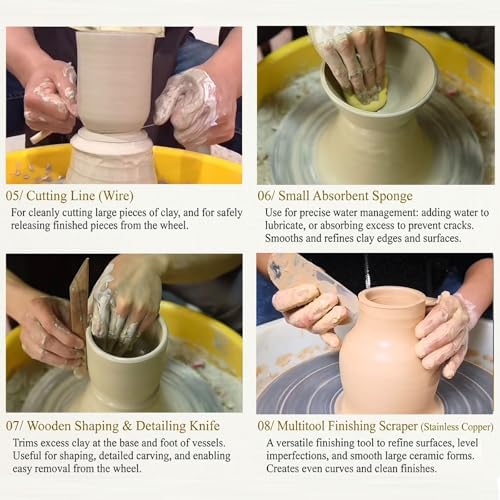 05/ Cutting Line (Wire)

For cleanly cutting large pieces of clay, and for safely releasing finished pieces from the wheel.

06/ Small Absorbent Sponge

Use for precise water management: adding water to lubricate, or absorbing excess to prevent cracks. Smooths and refines clay edges and surfaces.

07/ Wooden Shaping & Detailing Knife

Trims excess clay at the base and foot of vessels. Useful for shaping, detailed carving, and enabling easy removal from the wheel.

08/ Multitool Finishing Scraper (Stainless Copper)

A versatile finishing tool to refine surfaces, level imperfections, and smooth large ceramic forms. Creates even curves and clean finishes.