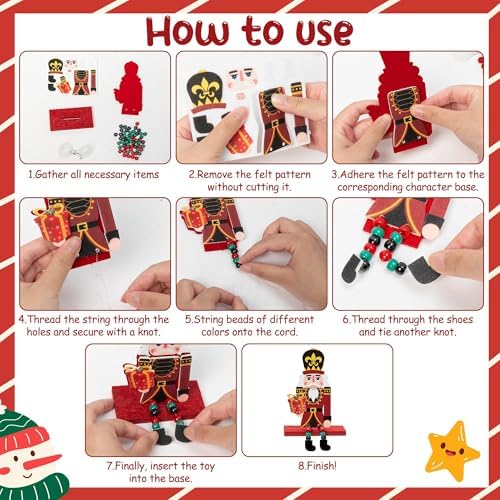 How to use

1.Gather all necessary items

2.Remove the felt pattern without cutting it.

3.Adhere the felt pattern to the corresponding character base.

4.Thread the string through the holes and secure with a knot.

5.String beads of different colors onto the cord.

6.Thread through the shoes and tie another knot.

7.Finally, insert the toy into the base.

8.Finish!