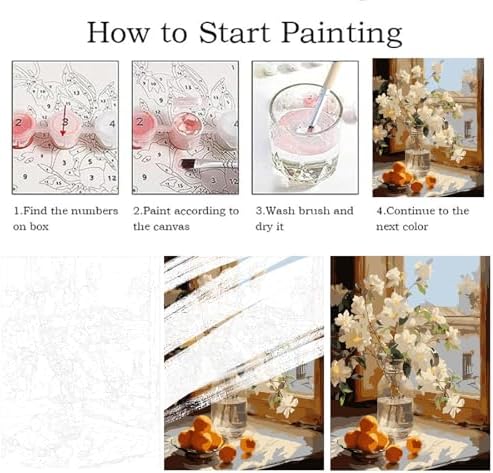 How to Start Painting

2 3 4

2

1.Find the numbers on box

2.Paint according to the canvas

3.Wash brush and dry it

4.Continue to the next color