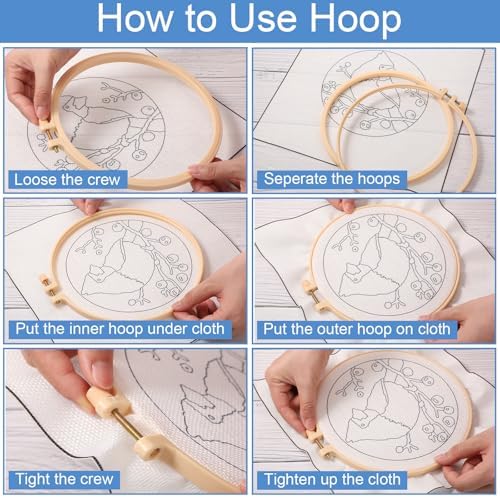 How to Use Hoop

Loose the crew

Seperate the hoops

Put the inner hoop under cloth

Put the outer hoop on cloth

Tight the crew

Tighten up the cloth