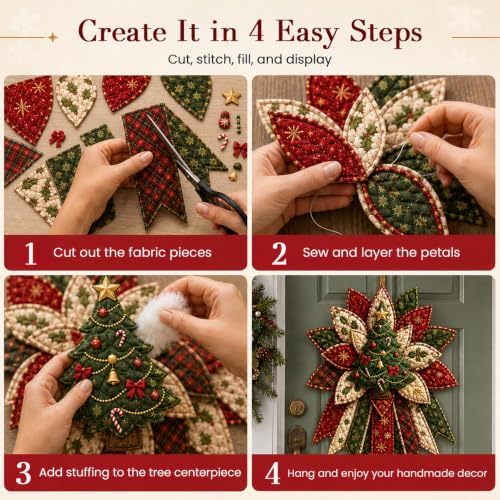 Create It in 4 Easy Steps

Cut, stitch, fill, and display

1 Cut out the fabric pieces

2 Sew and layer the petals

3 Add stuffing to the tree centerpiece

4 Hang and enjoy your handmade decor