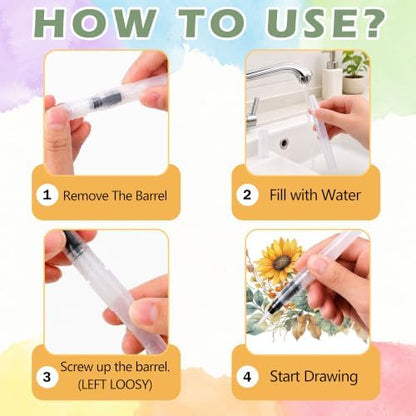 HOW TO USE?

1 Remove The Barrel

2 Fill with Water

3 Screw up the barrel. (LEFT LOOSY)

4 Start Drawing