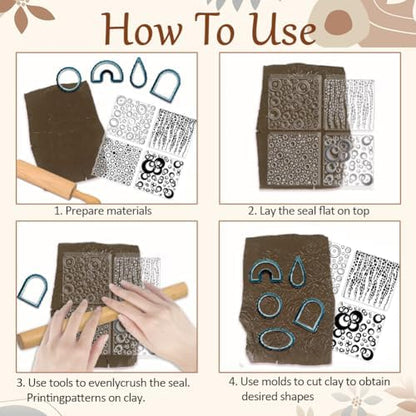 How To Use

1. Prepare materials

2. Lay the seal flat on top

3. Use tools to evenlycrush the seal. Printingpatterns on clay.

4. Use molds to cut clay to obtain desired shapes