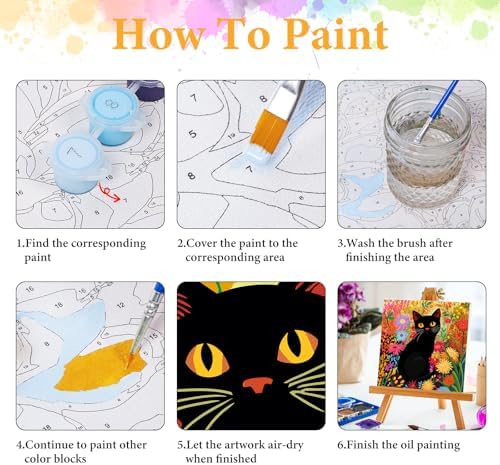 How To Paint

1.Find the corresponding paint

2.Cover the paint to the corresponding area

3.Wash the brush after finishing the area

4.Continue to paint other color blocks

5.Let the artwork air-dry when finished

6.Finish the oil painting