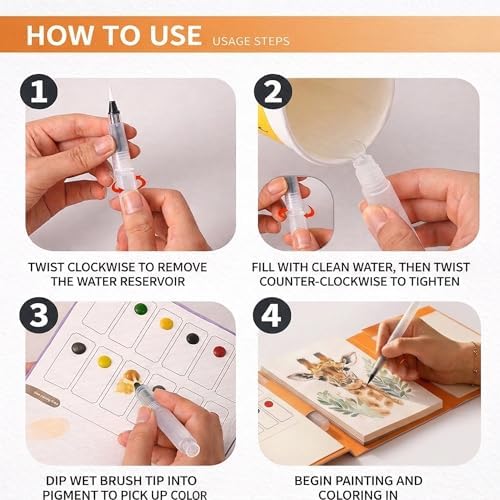 HOW TO USE USAGE STEPS

1

TWIST CLOCKWISE TO REMOVE THE WATER RESERVOIR

2

FILL WITH CLEAN WATER, THEN TWIST COUNTER-CLOCKWISE TO TIGHTEN

3

DIP WET BRUSH TIP INTO PIGMENT TO PICK UP COLOR

4

BEGIN PAINTING AND COLORING IN