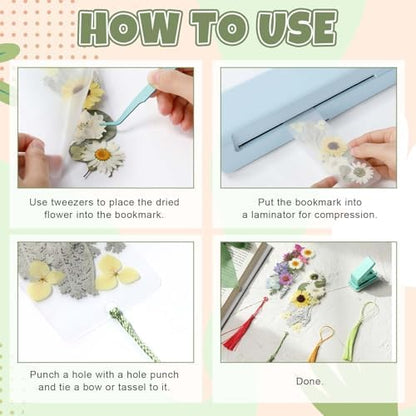 HOW TO USE

Use tweezers to place the dried flower into the bookmark.

Put the bookmark into a laminator for compression.

Punch a hole with a hole punch and tie a bow or tassel to it.

Done.