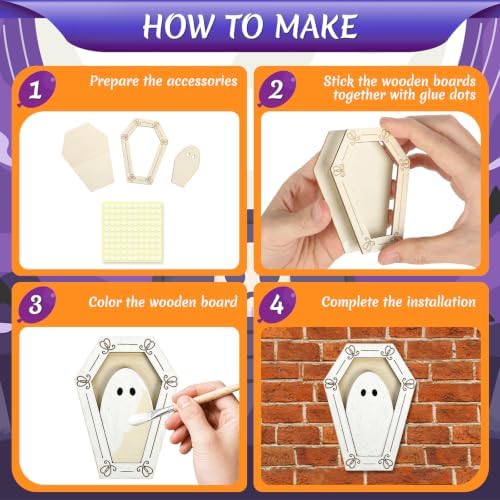 HOW TO MAKE

1 Prepare the accessories

2 Stick the wooden boards together with glue dots

3 Color the wooden board

4 Complete the installation