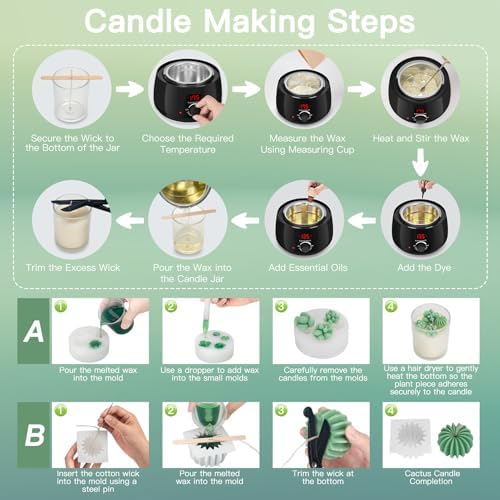 Candle Making Steps

Secure the Wick to the Bottom of the Jar

Choose the Required Temperature

Measure the Wax Using Measuring Cup

Heat and Stir the Wax

Add the Dye

Add Essential Oils

Pour the Wax into the Candle Jar

Trim the Excess Wick

A

1 Pour the melted wax into the mold

2 Use a dropper to add wax into the small molds

3 Carefully remove the candles from the molds

4 Use a hair dryer to gently heat the bottom so the plant piece adheres securely to the candle

B

1 Insert the cotton wick into the mold using a steel pin

2 Pour the melted wax into the mold

3 Trim the wick at the bottom

4 Cactus Candle Completion