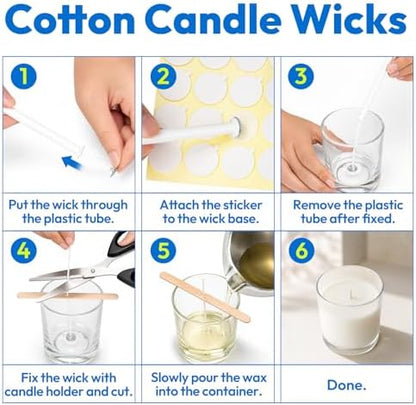 Cotton Candle Wicks

1
Put the wick through the plastic tube.

2
Attach the sticker to the wick base.

3
Remove the plastic tube after fixed.

4
Fix the wick with candle holder and cut.

5
Slowly pour the wax into the container.

6
Done.