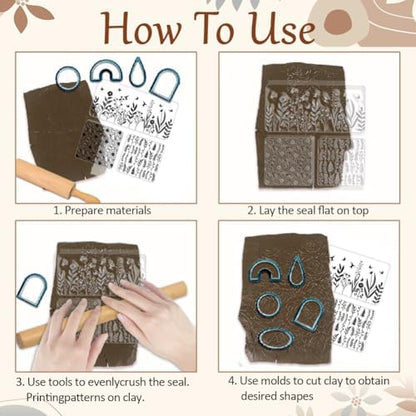 How To Use

1. Prepare materials

2. Lay the seal flat on top

3. Use tools to evenlycrush the seal. Printingpatterns on clay.

4. Use molds to cut clay to obtain desired shapes