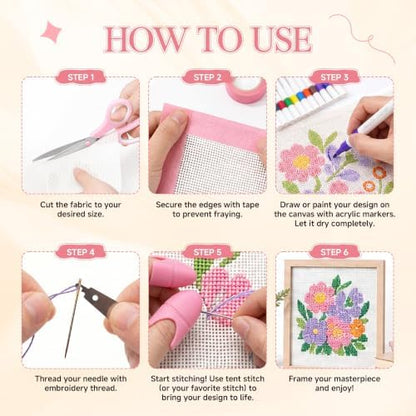 HOW TO USE

STEP 1

Cut the fabric to your desired size.

STEP 2

Secure the edges with tape to prevent fraying.

STEP 3

Draw or paint your design on the canvas with acrylic markers. Let it dry completely.

STEP 4

Thread your needle with embroidery thread.

STEP 5

Start stitching! Use tent stitch (or your favorite stitch) to bring your design to life.

STEP 6

Frame your masterpiece and enjoy!