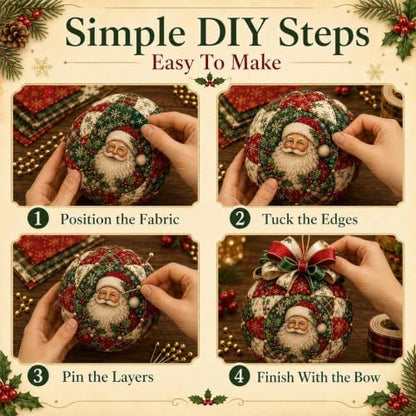 Simple DIY Steps
Easy To Make

1 Position the Fabric

2 Tuck the Edges

3 Pin the Layers

4 Finish With the Bow