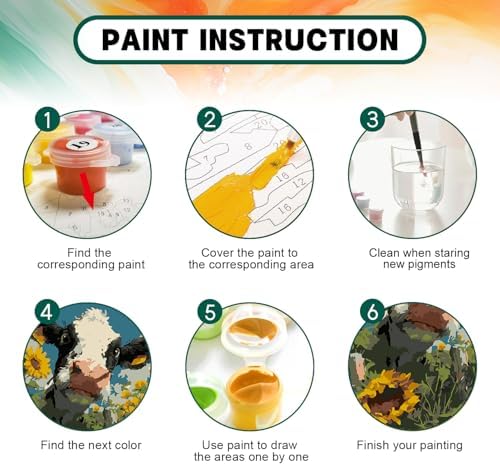 PAINT INSTRUCTION

1
19
Find the corresponding paint

2
20
8
7
16
12
16
Cover the paint to the corresponding area

3
Clean when staring new pigments

4
Find the next color

5
Use paint to draw the areas one by one

6
Finish your painting