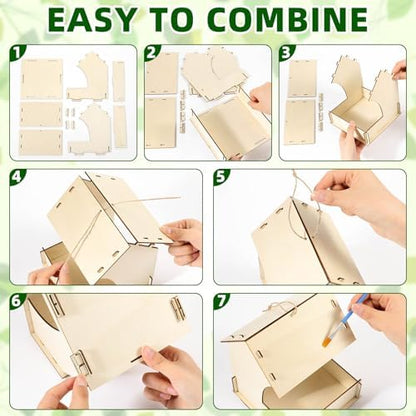 EASY TO COMBINE

1

2

3

4

5

6

7