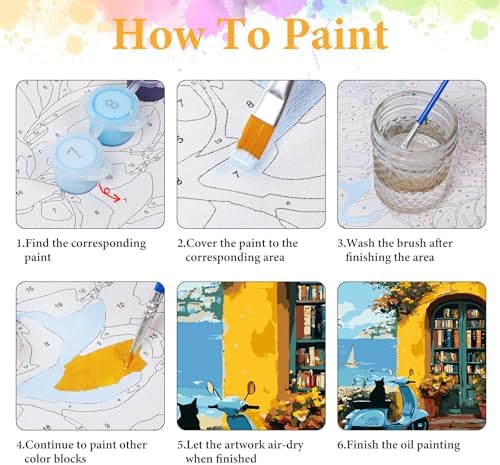 How To Paint

1.Find the corresponding paint

2.Cover the paint to the corresponding area

3.Wash the brush after finishing the area

4.Continue to paint other color blocks

5.Let the artwork air-dry when finished

6.Finish the oil painting