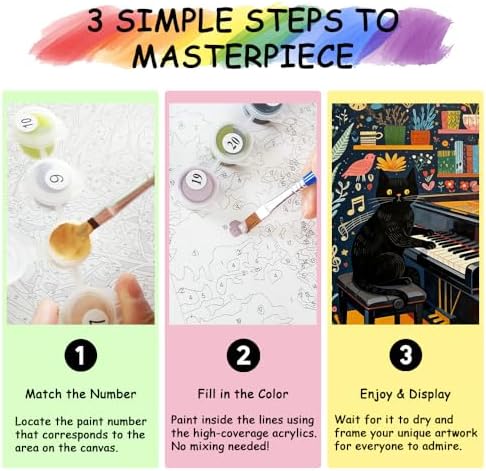 3 SIMPLE STEPS TO MASTERPIECE

10

9

20

19

1

Match the Number

Locate the paint number that corresponds to the area on the canvas.

2

Fill in the Color

Paint inside the lines using the high-coverage acrylics. No mixing needed!

3

Enjoy & Display

Wait for it to dry and frame your unique artwork for everyone to admire.