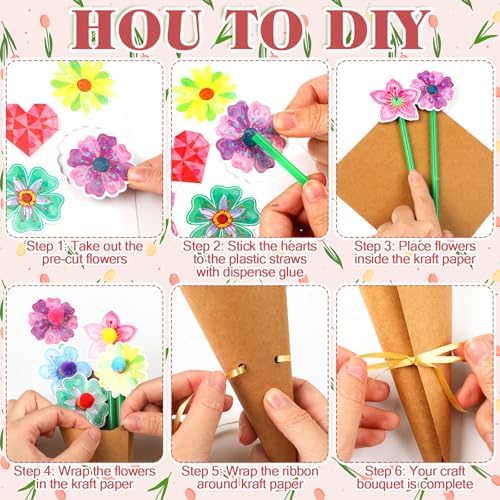 HOU TO DIY

Step 1: Take out the pre-cut flowers

Step 2: Stick the hearts to the plastic straws with dispense glue

Step 3: Place flowers inside the kraft paper

Step 4: Wrap the flowers in the kraft paper

Step 5: Wrap the ribbon around kraft paper

Step 6: Your craft bouquet is complete