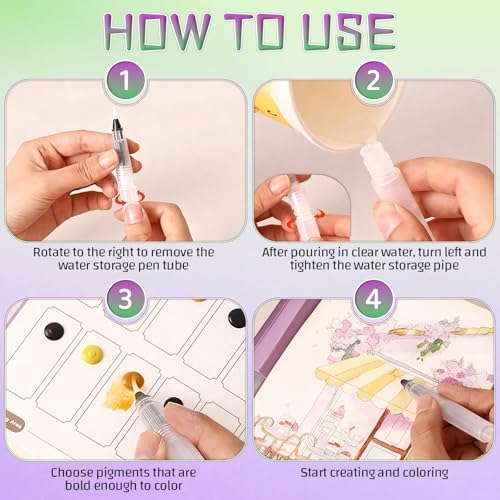 HOW TO USE

1

Rotate to the right to remove the water storage pen tube

2

After pouring in clear water, turn left and tighten the water storage pipe

3

Choose pigments that are bold enough to color

4

Start creating and coloring