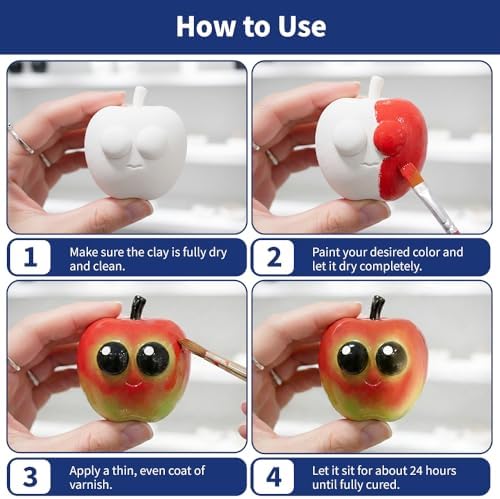 How to Use

1 Make sure the clay is fully dry and clean.

2 Paint your desired color and let it dry completely.

3 Apply a thin, even coat of varnish.

4 Let it sit for about 24 hours until fully cured.