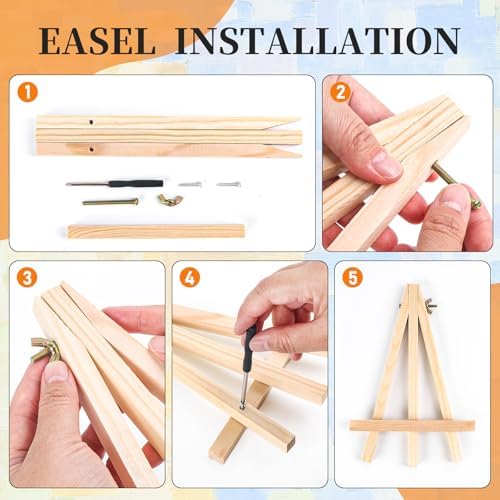 EASEL INSTALLATION

1

2

3

4

5