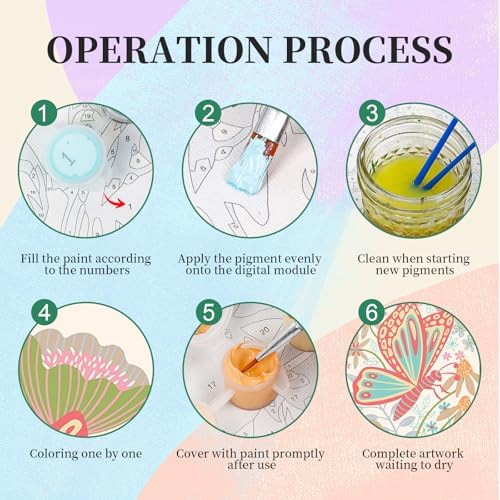 OPERATION PROCESS

1

Fill the paint according to the numbers

2

Apply the pigment evenly onto the digital module

3

Clean when starting new pigments

4

Coloring one by one

5

Cover with paint promptly after use

6

Complete artwork waiting to dry