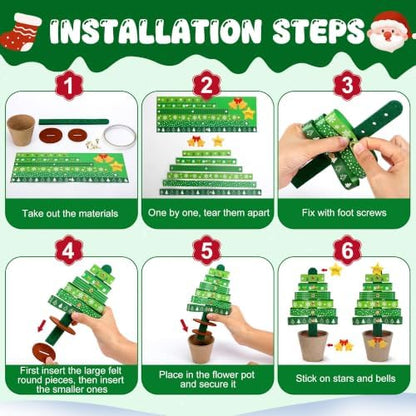 INSTALLATION STEPS

1
Take out the materials

2
One by one, tear them apart

3
Fix with foot screws

4
First insert the large felt round pieces, then insert the smaller ones

5
Place in the flower pot and secure it

6
Stick on stars and bells