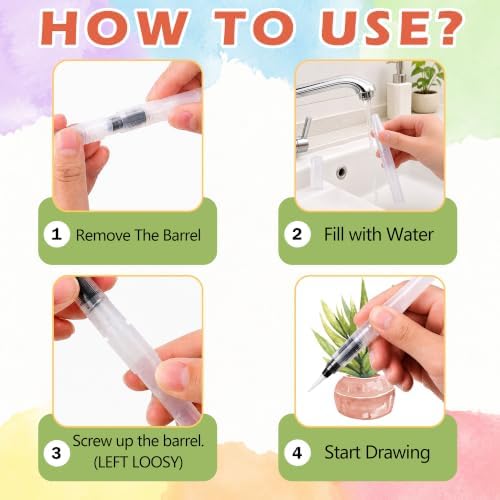 HOW TO USE?

1 Remove The Barrel

2 Fill with Water

3 Screw up the barrel. (LEFT LOOSY)

4 Start Drawing